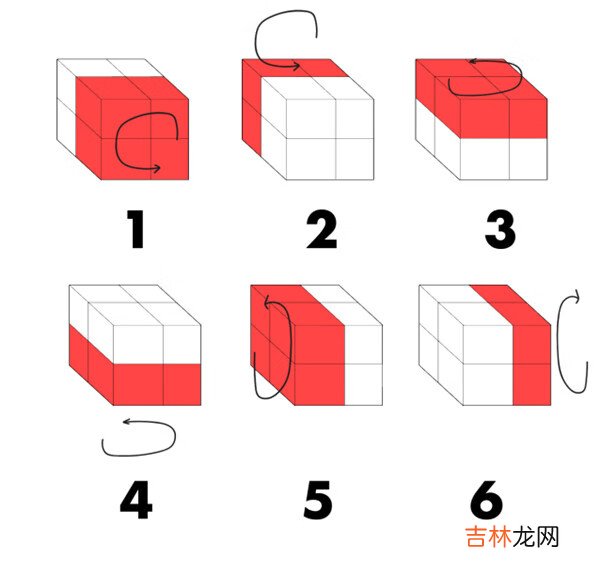 1

2

3

4

5

6

吉林龙网