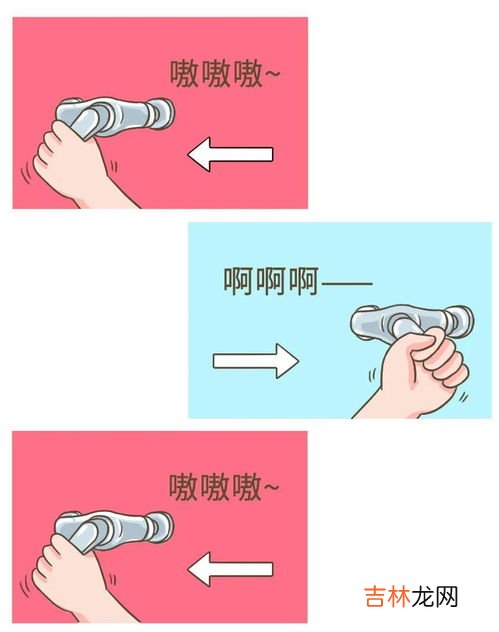 嗷嗷嗷~

啊啊啊——

嗷嗷嗷~

吉林龙网