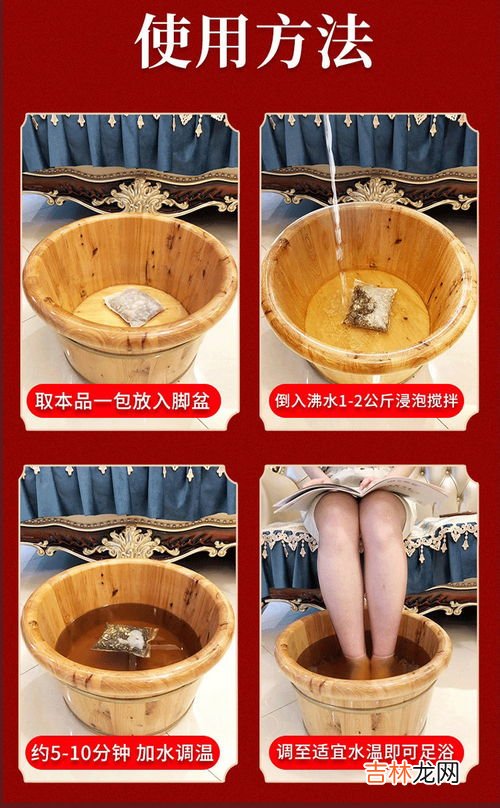 使用方法

取本品一包放入脚盆

倒入沸水1-2公斤浸泡搅拌

约5-10分钟 加水调温

调至适宜水温即可足浴

吉林龙网