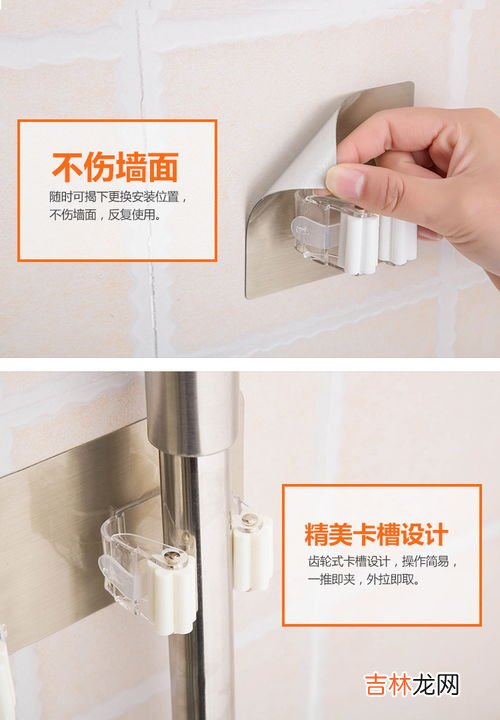 不伤墙面

随时可揭下更换安装位置，不伤墙面，反复使用。

精美卡槽设计

齿轮式卡槽设计，操作简易，一推即夹，外拉即取。

吉林龙网