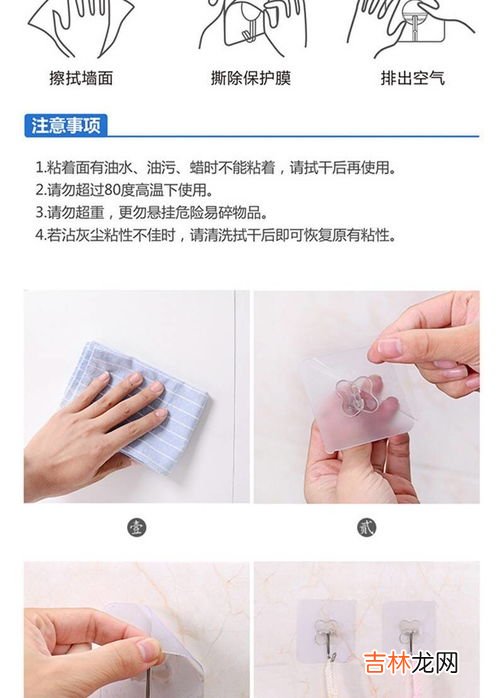 擦拭墙面

撕除保护膜

排出空气

注意事项

1.粘着面有油水、油污、蜡时不能粘着，请拭干后再使用。
2.请勿超过80度高温下使用。
3.请勿超重，更勿悬挂危险易碎物品。
4.若沾灰尘粘性不佳时，请清洗拭干后即可恢复原有粘性。

壹

贰

吉林龙网