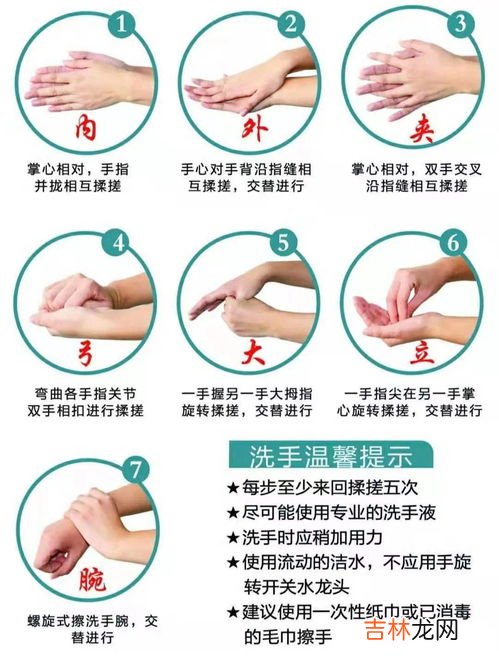 1
内
掌心相对，手指并拢相互揉搓

2
外
手心对手背沿指缝相互揉搓，交替进行

3
夹
掌心相对，双手交叉沿指缝相互揉搓

4
弓
弯曲各手指关节双手相扣进行揉搓

5
大
一手握另一手大拇指旋转揉搓，交替进行

6
立
一手指尖在另一手掌心旋转揉搓，交替进行

7
腕
螺旋式擦洗手腕，交替进行

洗手温馨提示
★每步至少来回揉搓五次
★尽可能使用专业的洗手液
★洗手时应稍加用力
★使用流动的洁水，不应用手旋转开关水龙头
★建议使用一次性纸巾或已消毒的毛巾擦手

吉林龙网