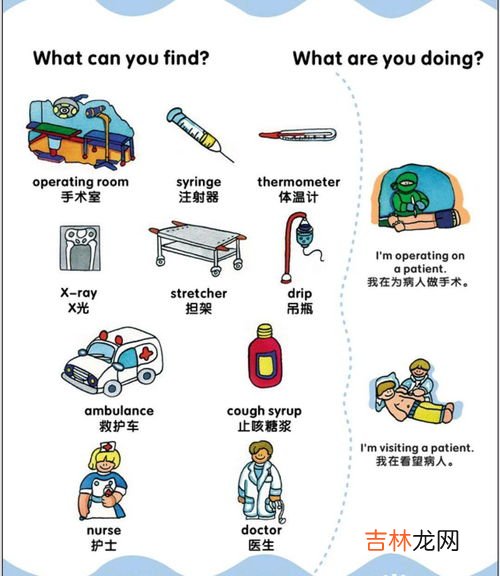 What can you find?

operating room
手术室

syringe
注射器

thermometer
体温计

X-ray
X光

stretcher
担架

drip
吊瓶

ambulance
救护车

cough syrup
止咳糖浆

nurse
护士

doctor
医生

What are you doing?

I'm operating on a patient.
我在为病人做手术。

I'm visiting a patient.
我在看望病人。

吉林龙网