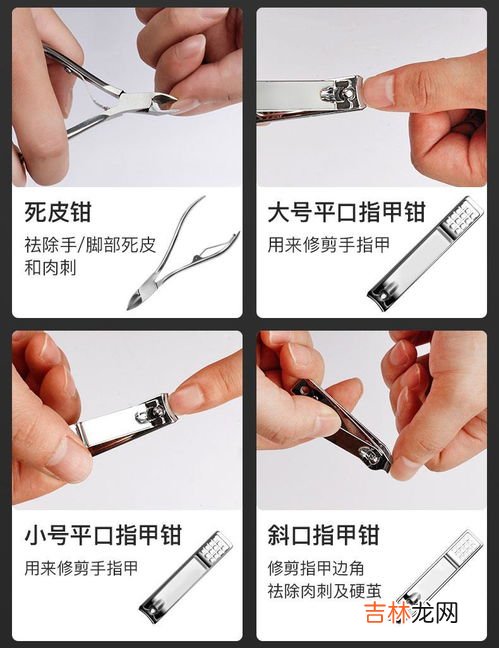 死皮钳
祛除手/脚部死皮和肉刺

大号平口指甲钳
用来修剪手指甲

小号平口指甲钳
用来修剪手指甲

斜口指甲钳
修剪指甲边角
祛除肉刺及硬茧

吉林龙网