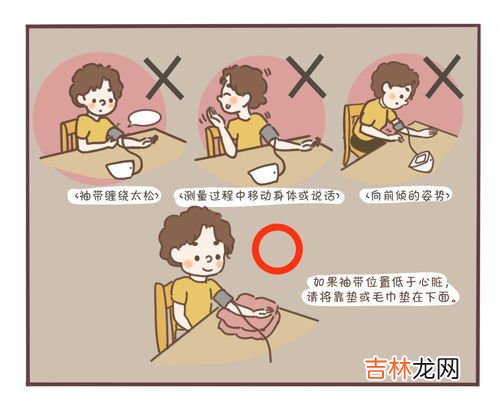 ‹袖带缠绕太松›

‹测量过程中移动身体或说话›

‹向前倾的姿势›

如果袖带位置低于心脏，请将靠垫或毛巾垫在下面。

吉林龙网