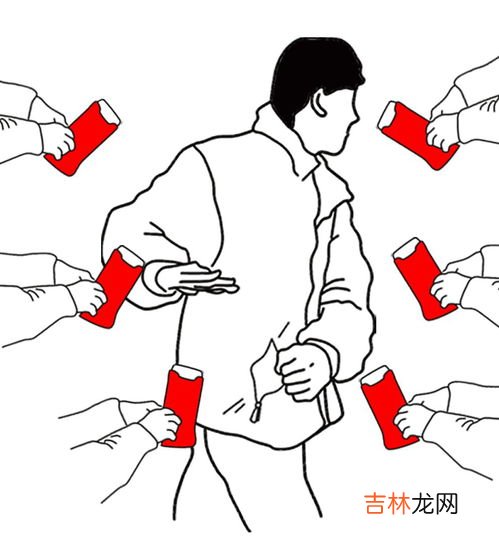 吉林龙网